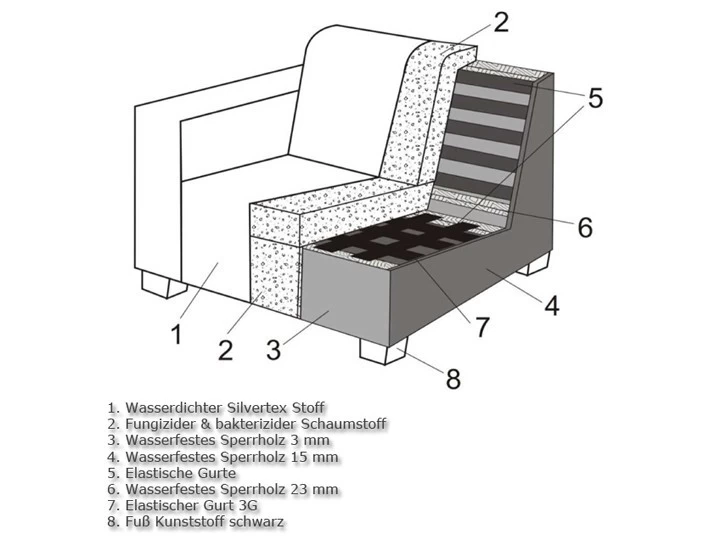 2
5
6
4
7
8
1
2
3

1. Wasserdichter Silvertex Stoff
2. Fungizider & bakterizider Schaumstoff
3. Wasserfestes Sperrholz 3 mm
4. Wasserfestes Sperrholz 15 mm
5. Elastische Gurte
6. Wasserfestes Sperrholz 23 mm
7. Elastischer Gurt 3G
8. Fuß Kunststoff schwarz