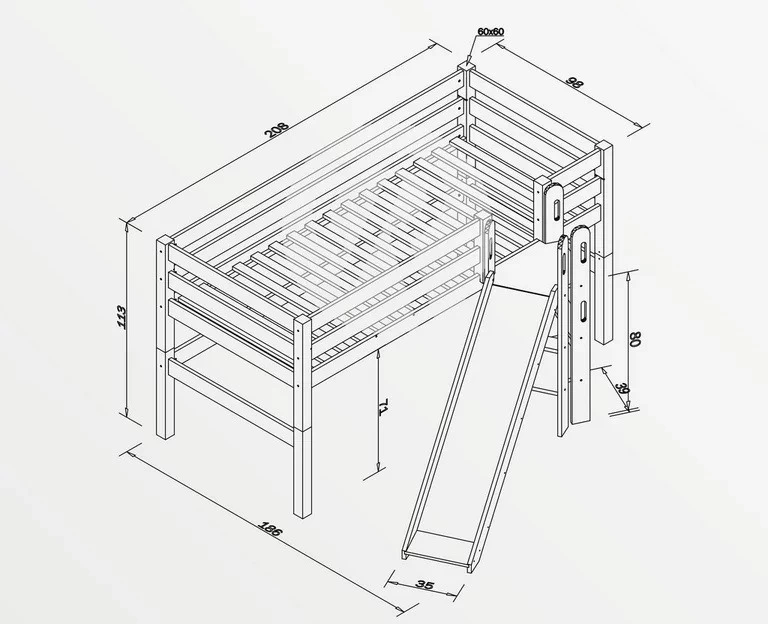 60x60

98

208

113

71

80

39

186

35